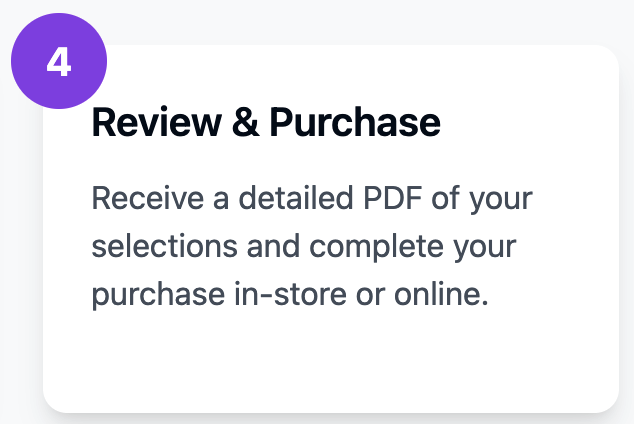 4

Review & Purchase

Receive a detailed PDF of your selections and complete your purchase in-store or online.